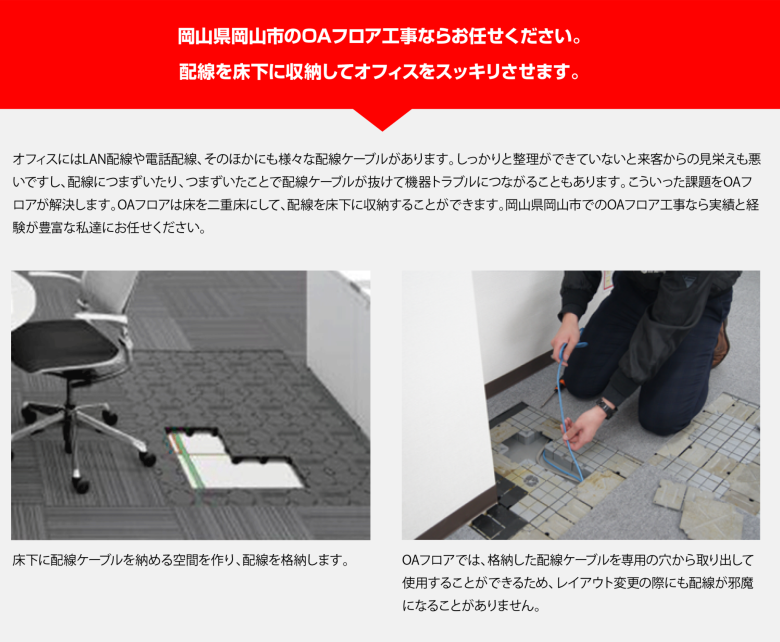 岡山県岡山市のOAフロア工事ならお任せください。
配線を床下に収納してオフィスをスッキリさせます。

オフィスにはLAN配線や電話配線、そのほかにも様々な配線ケーブルがあります。しっかりと整理ができていないと来客からの見栄えも悪いですし、配線につまずいたり、つまずいたことで配線ケーブルが抜けて機器トラブルにつながることもあります。こういった課題をOAフロアが解決します。OAフロアは床を二重床にして、配線を床下に収納することができます。岡山県岡山市でのOAフロア工事なら実績と経験が豊富な私達にお任せください。

床下に配線ケーブルを納める空間を作り、配線を格納します。

OAフロアでは、格納した配線ケーブルを専用の穴から取り出して使用することができるため、レイアウト変更の際にも配線が邪魔になることがありません。