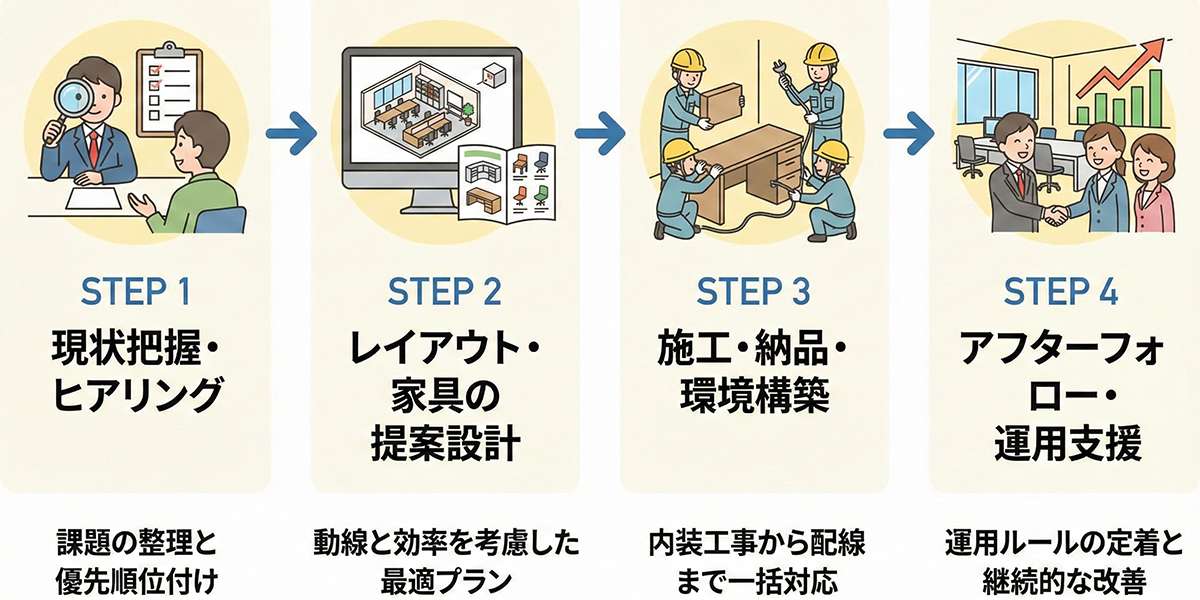 STEP 1
現状把握・ヒアリング

課題の整理と優先順位付け

STEP 2
レイアウト・家具の提案設計

動線と効率を考慮した最適プラン

STEP 3
施工・納品・環境構築

内装工事から配線まで一括対応

STEP 4
アフターフォロー・運用支援

運用ルールの定着と継続的な改善