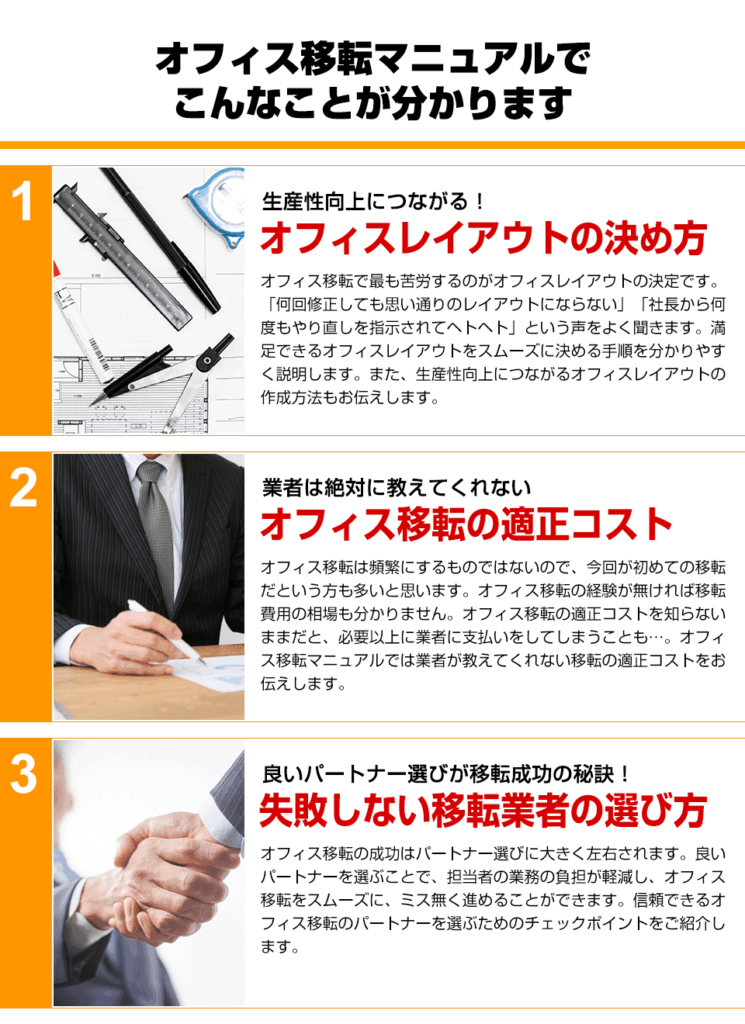 オフィス移転マニュアルで
こんなことが分かります

1

生産性向上につながる！
オフィスレイアウトの決め方

オフィス移転で最も苦労するのがオフィスレイアウトの決定です。「何回修正しても思い通りのレイアウトにならない」「社長から何度もやり直しを指示されてヘトヘト」という声をよく聞きます。満足できるオフィスレイアウトをスムーズに決める手順を分かりやすく説明します。また、生産性向上につながるオフィスレイアウトの作成方法もお伝えします。

2

業者は絶対に教えてくれない
オフィス移転の適正コスト

オフィス移転は頻繁にするものではないので、今回が初めての移転だという方も多いと思います。オフィス移転の経験が無ければ移転費用の相場も分かりません。オフィス移転の適正コストを知らないままだと、必要以上に業者に支払いをしてしまうことも…。オフィス移転マニュアルでは業者が教えてくれない移転の適正コストをお伝えします。

3

良いパートナー選びが移転成功の秘訣！
失敗しない移転業者の選び方

オフィス移転の成功はパートナー選びに大きく左右されます。良いパートナーを選ぶことで、担当者の業務の負担が軽減し、オフィス移転をスムーズに、ミス無く進めることができます。信頼できるオフィス移転のパートナーを選ぶためのチェックポイントをご紹介します。